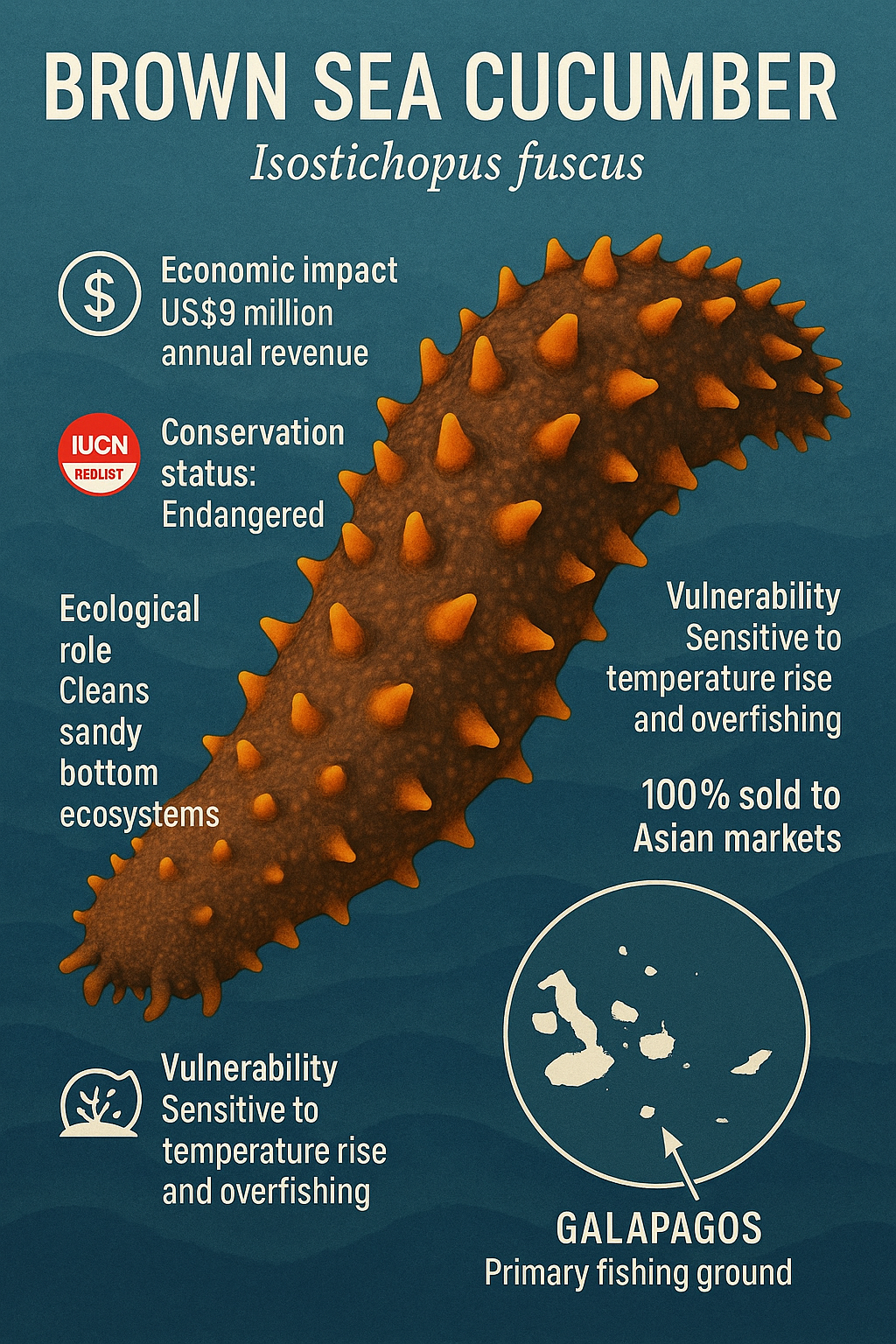 BROWN SEA CUCUMBER

Isostichopus fuscus

$

Economic impact
US$9 million
annual revenue

IUCN
REDLIST

Conservation status:
Endangered

Ecological role
Cleans sandy bottom ecosystems

Vulnerability
Sensitive to temperature rise and overfishing

100% sold to Asian markets

Vulnerability
Sensitive to temperature rise and overfishing

GALAPAGOS
Primary fishing ground